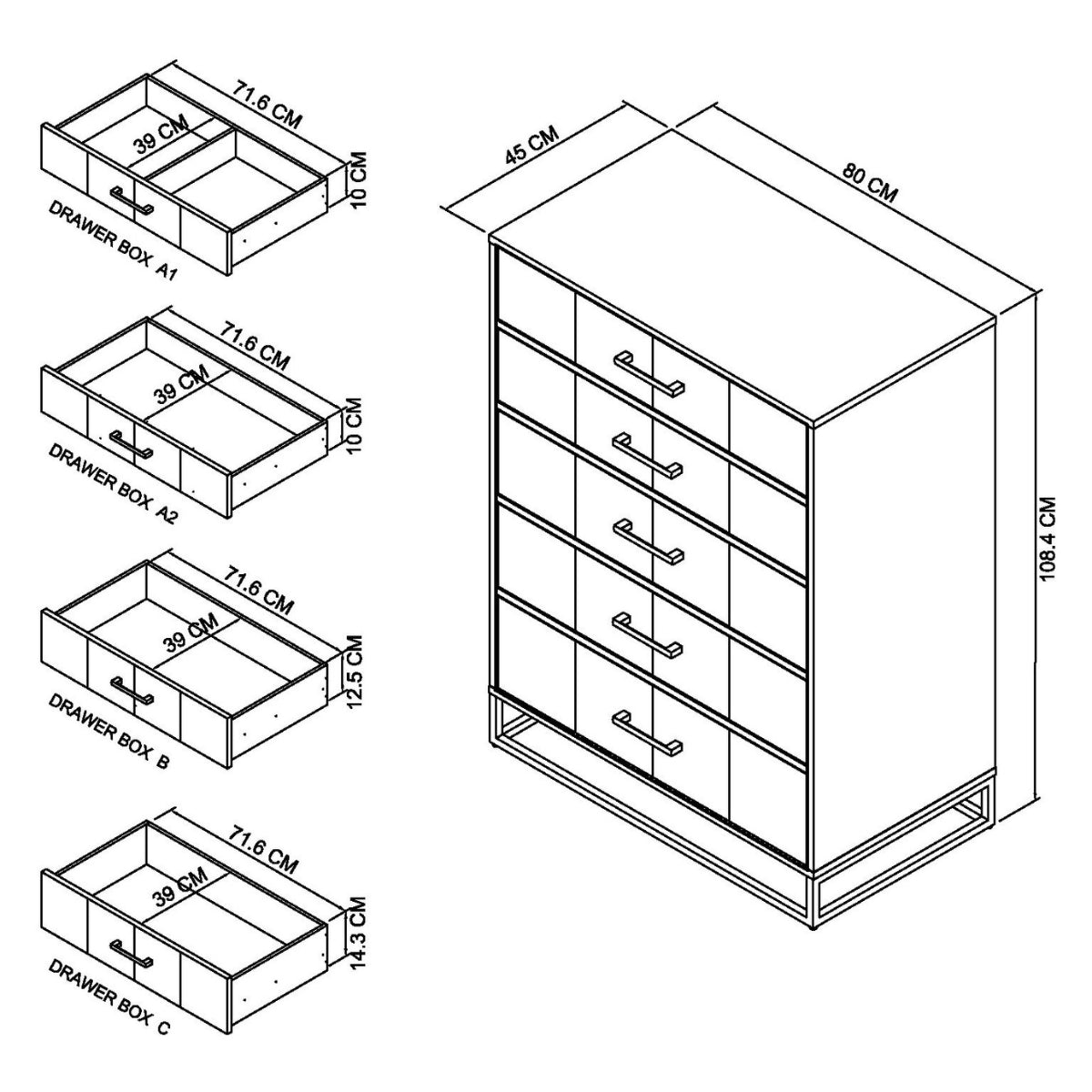 71.6 CM
39 CM
10 CM
DRAWER BOX A1

71.6 CM
39 CM
10 CM
DRAWER BOX A2

71.6 CM
39 CM
12.5 CM
DRAWER BOX B

71.6 CM
39 CM
14.3 CM
DRAWER BOX C

45 CM
80 CM
108.4 CM